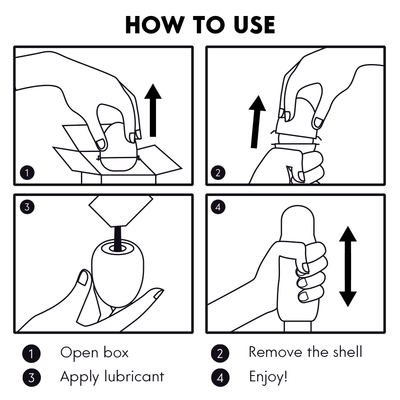 HOW TO USE

1

2

3

4

1 Open box

2 Remove the shell

3 Apply lubricant

4 Enjoy!